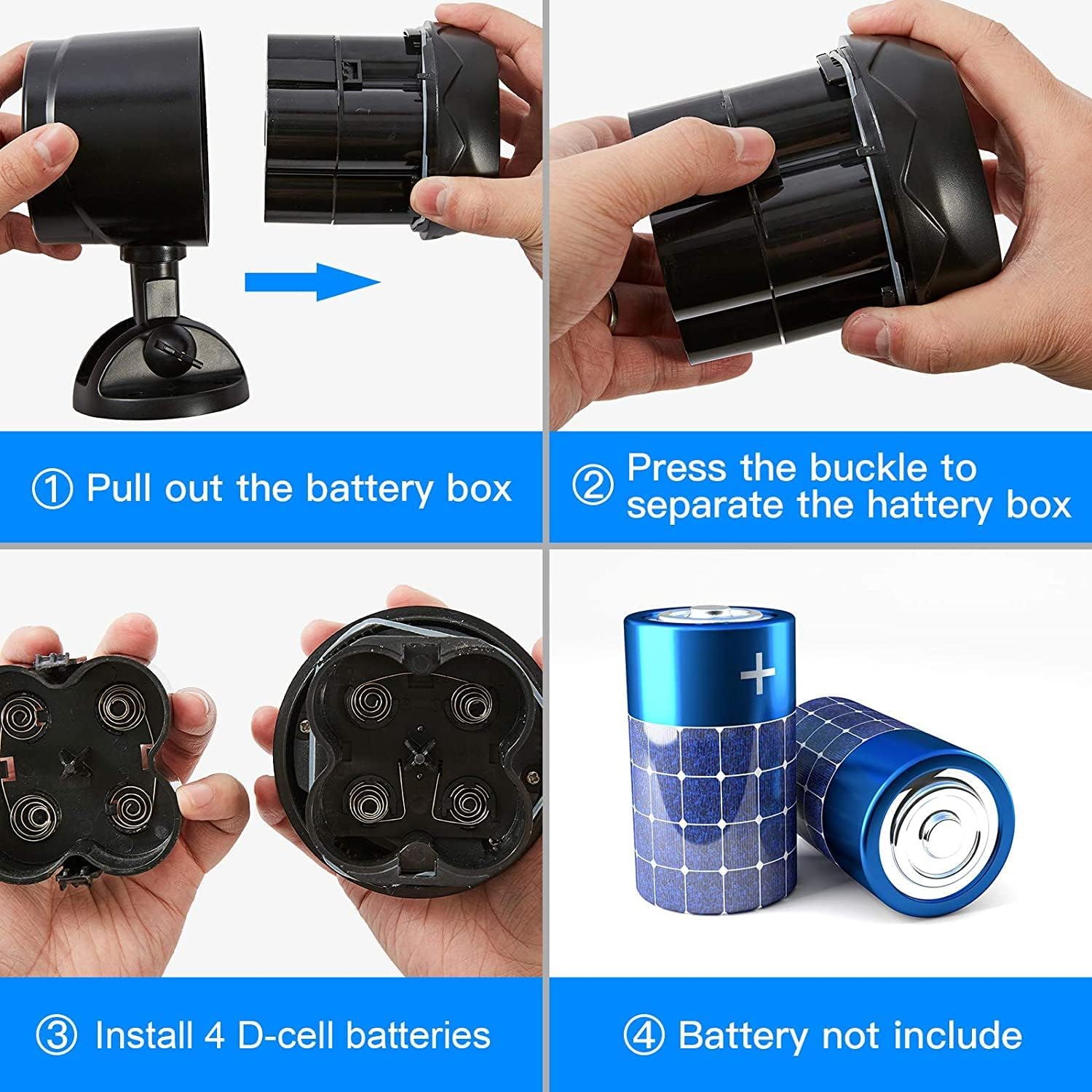 ① Pull out the battery box

② Press the buckle to separate the hattery box

③ Install 4 D-cell batteries

④ Battery not include

+